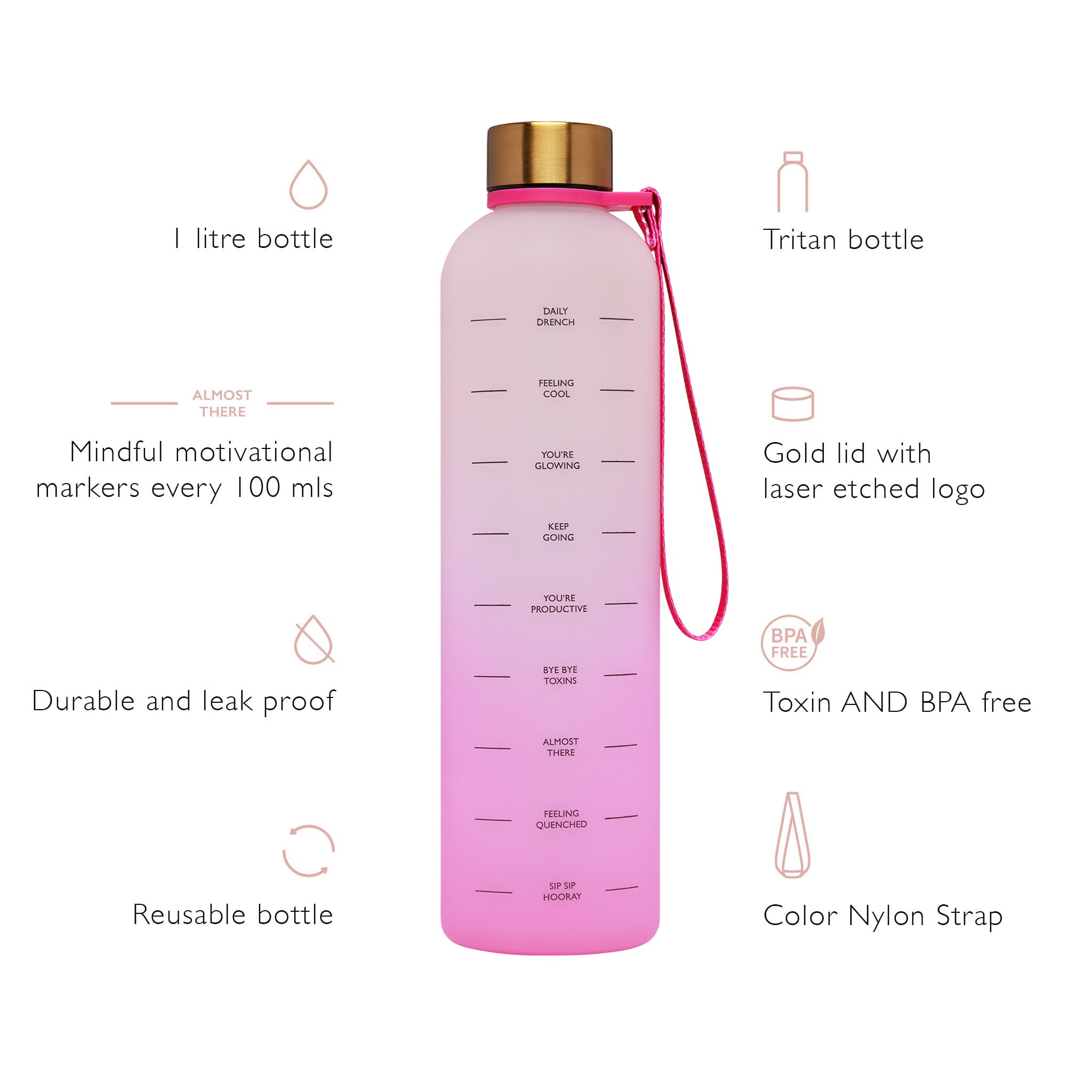 1 litre bottle

ALMOST THERE

Mindful motivational markers every 100 mls

Durable and leak proof

Reusable bottle

DAILY DRENCH

FEELING COOL

YOU'RE GLOWING

KEEP GOING

YOU'RE PRODUCTIVE

BYE BYE TOXINS

ALMOST THERE

FEELING QUENCHED

SIP SIP HOORAY

Tritan bottle

Gold lid with laser etched logo

BPA FREE

Toxin AND BPA free

Color Nylon Strap